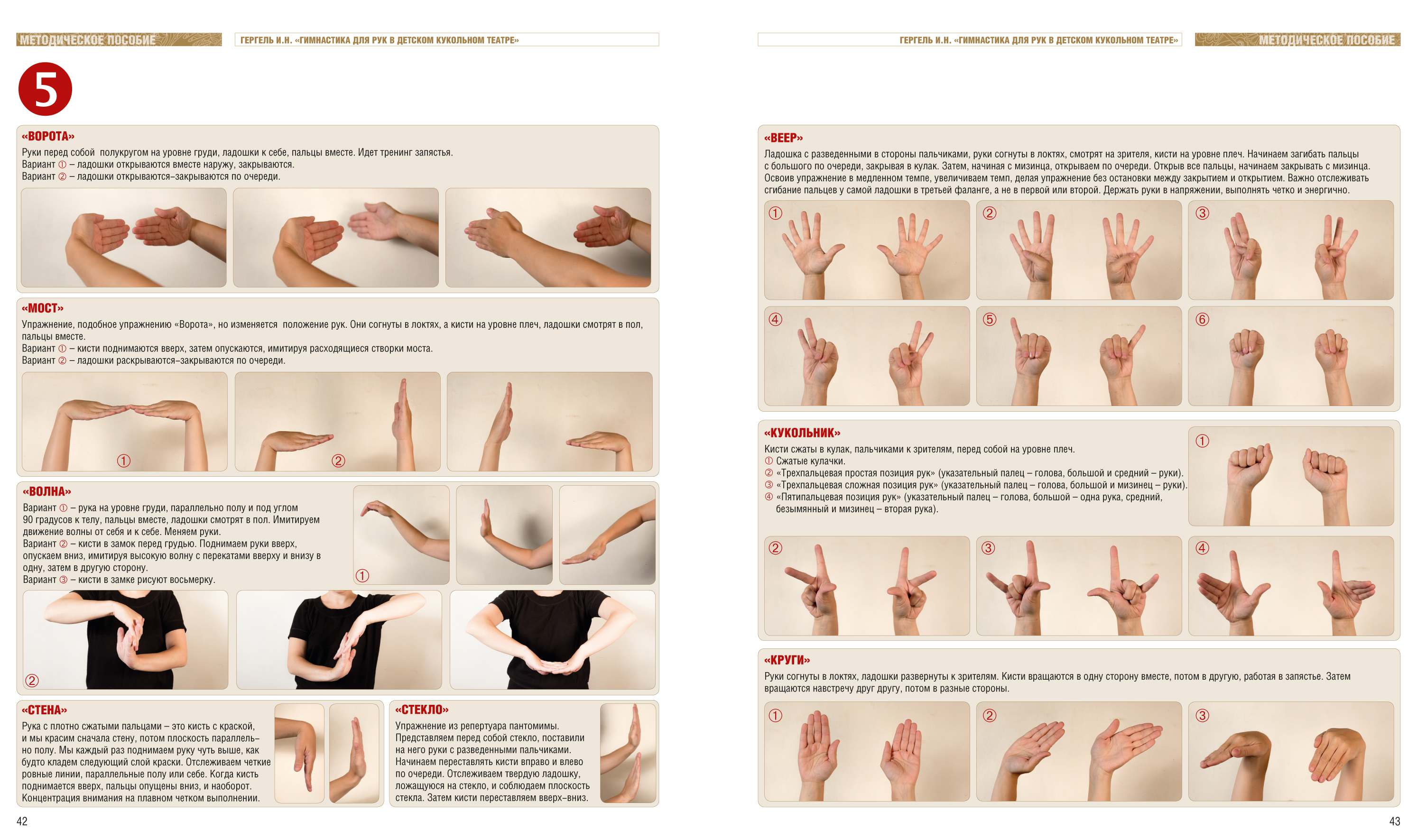 МЕТОДИЧЕСКОЕ ПОСОБИЕ

ГЕРГЕЛЬ И.Н. «ГИМНАСТИКА ДЛЯ РУК В ДЕТСКОМ КУКОЛЬНОМ ТЕАТРЕ»

5

«ВОРОТА»
Руки перед собой полукругом на уровне груди, ладошки к себе, пальцы вместе. Идет тренинг запястья.
Вариант ① – ладошки открываются вместе наружу, закрываются.
Вариант ② – ладошки открываются–закрываются по очереди.

«МОСТ»
Упражнение, подобное упражнению «Ворота», но изменяется положение рук. Они согнуты в локтях, а кисти на уровне плеч, ладошки смотрят в пол, пальцы вместе.
Вариант ① – кисти поднимаются вверх, затем опускаются, имитируя расходящиеся створки моста.
Вариант ② – ладошки раскрываются–закрываются по очереди.

①
②

«ВОЛНА»
Вариант ① – рука на уровне груди, параллельно полу и под углом 90 градусов к телу, пальцы вместе, ладошки смотрят в пол. Имитируем движение волны от себя и к себе. Меняем руки.
Вариант ② – кисти в замок перед грудью. Поднимаем руки вверх, опускаем вниз, имитируя высокую волну с перекатами вверху и внизу в одну, затем в другую сторону.
Вариант ③ – кисти в замке рисуют восьмерку.

①
②

«СТЕНА»
Рука с плотно сжатыми пальцами – это кисть с краской, и мы красим сначала стену, потом плоскость параллельно полу. Мы каждый раз поднимаем руку чуть выше, как будто кладем следующий слой краски. Отслеживаем четкие ровные линии, параллельные полу или себе. Когда кисть поднимается вверх, пальцы опущены вниз, и наоборот. Концентрация внимания на плавном четком выполнении.

«СТЕКЛО»
Упражнение из репертуара пантомимы. Представляем перед собой стекло, поставили на него руки с разведенными пальчиками. Начинаем переставлять кисти вправо и влево по очереди. Отслеживаем твердую ладошку, ложащуюся на стекло, и соблюдаем плоскость стекла. Затем кисти переставляем вверх–вниз.

42

ГЕРГЕЛЬ И.Н. «ГИМНАСТИКА ДЛЯ РУК В ДЕТСКОМ КУКОЛЬНОМ ТЕАТРЕ»

МЕТОДИЧЕСКОЕ ПОСОБИЕ

«ВЕЕР»
Ладошка с разведенными в стороны пальчиками, руки согнуты в локтях, смотрят на зрителя, кисти на уровне плеч. Начинаем загибать пальцы с большого по очереди, закрывая в кулак. Затем, начиная с мизинца, открываем по очереди. Открыв все пальцы, начинаем закрывать с мизинца. Освоив упражнение в медленном темпе, увеличиваем темп, делая упражнение без остановки между закрытием и открытием. Важно отслеживать сгибание пальцев у самой ладошки в третьей фаланге, а не в первой или второй. Держать руки в напряжении, выполнять четко и энергично.

①
②
③
④
⑤
⑥

«КУКОЛЬНИК»
Кисти сжаты в кулак, пальчиками к зрителям, перед собой на уровне плеч.
① Сжатые кулачки.
② «Трехпальцевая простая позиция рук» (указательный палец – голова, большой и средний – руки).
③ «Трехпальцевая сложная позиция рук» (указательный палец – голова, большой и мизинец – руки).
④ «Пятипальцевая позиция рук» (указательный палец – голова, большой – одна рука, средний, безымянный и мизинец – вторая рука).

①
②
③
④

«КРУГИ»
Руки согнуты в локтях, ладошки развернуты к зрителям. Кисти вращаются в одну сторону вместе, потом в другую, работая в запястье. Затем вращаются навстречу друг другу, потом в разные стороны.

①
②
③

43